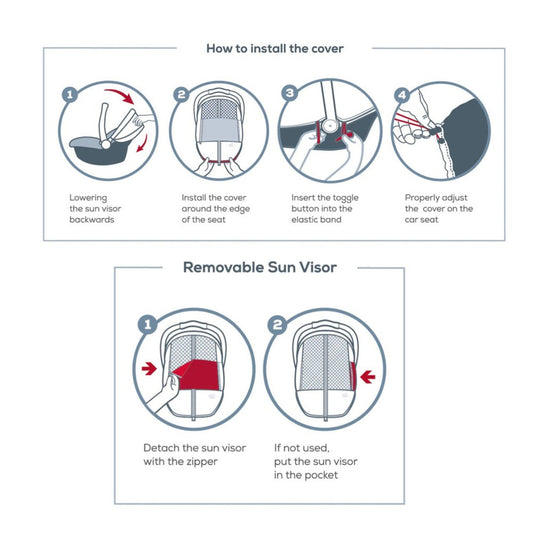 How to install the cover

1
Lowering the sun visor backwards

2
Install the cover around the edge of the seat

3
Insert the toggle button into the elastic band

4
Properly adjust the cover on the car seat

Removable Sun Visor

1
Detach the sun visor with the zipper

2
If not used, put the sun visor in the pocket