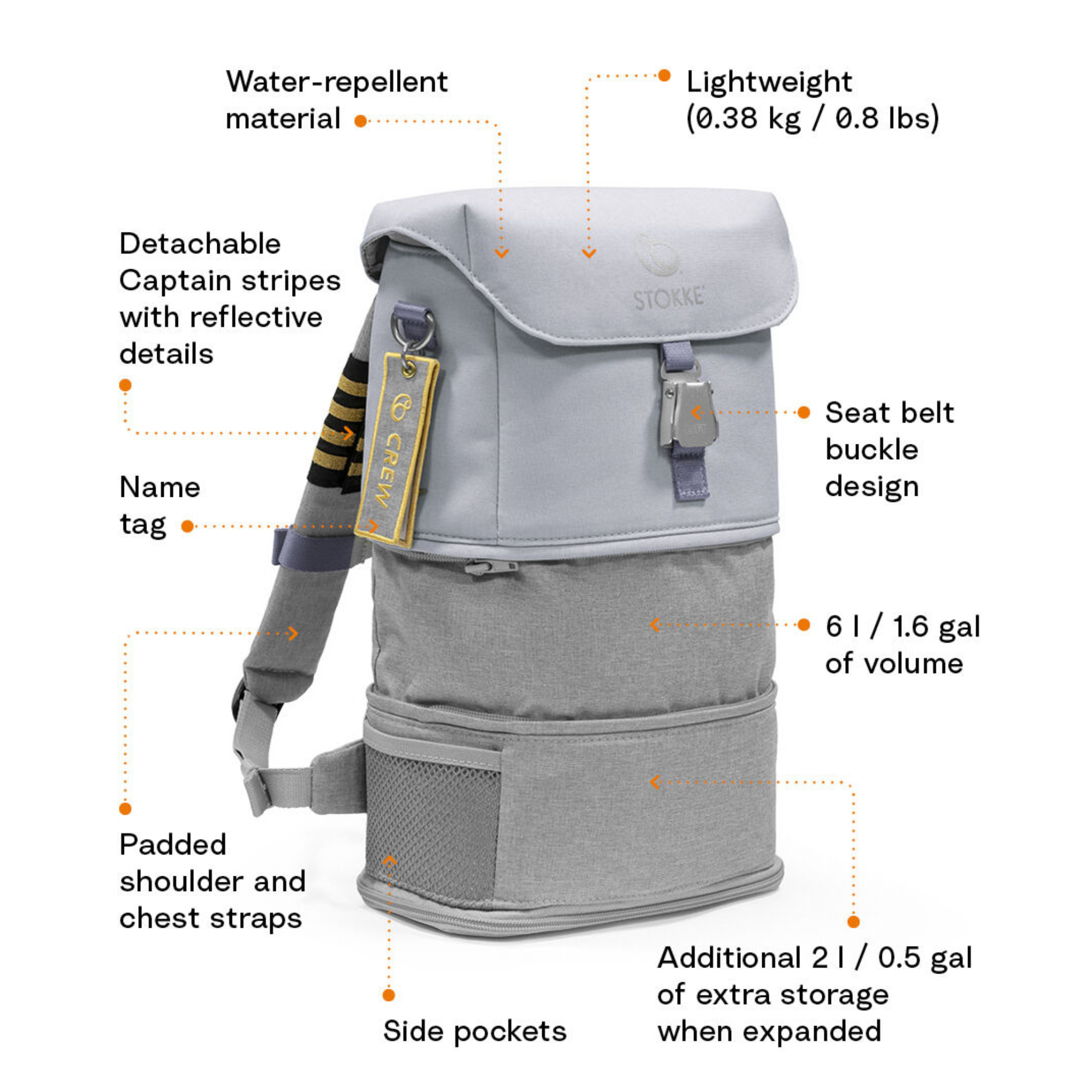 Water-repellent material

Lightweight (0.38 kg / 0.8 lbs)

Detachable Captain stripes with reflective details

STOKKE

CREW

Seat belt buckle design

Name tag

6 l / 1.6 gal of volume

Padded shoulder and chest straps

Side pockets

Additional 2 l / 0.5 gal of extra storage when expanded