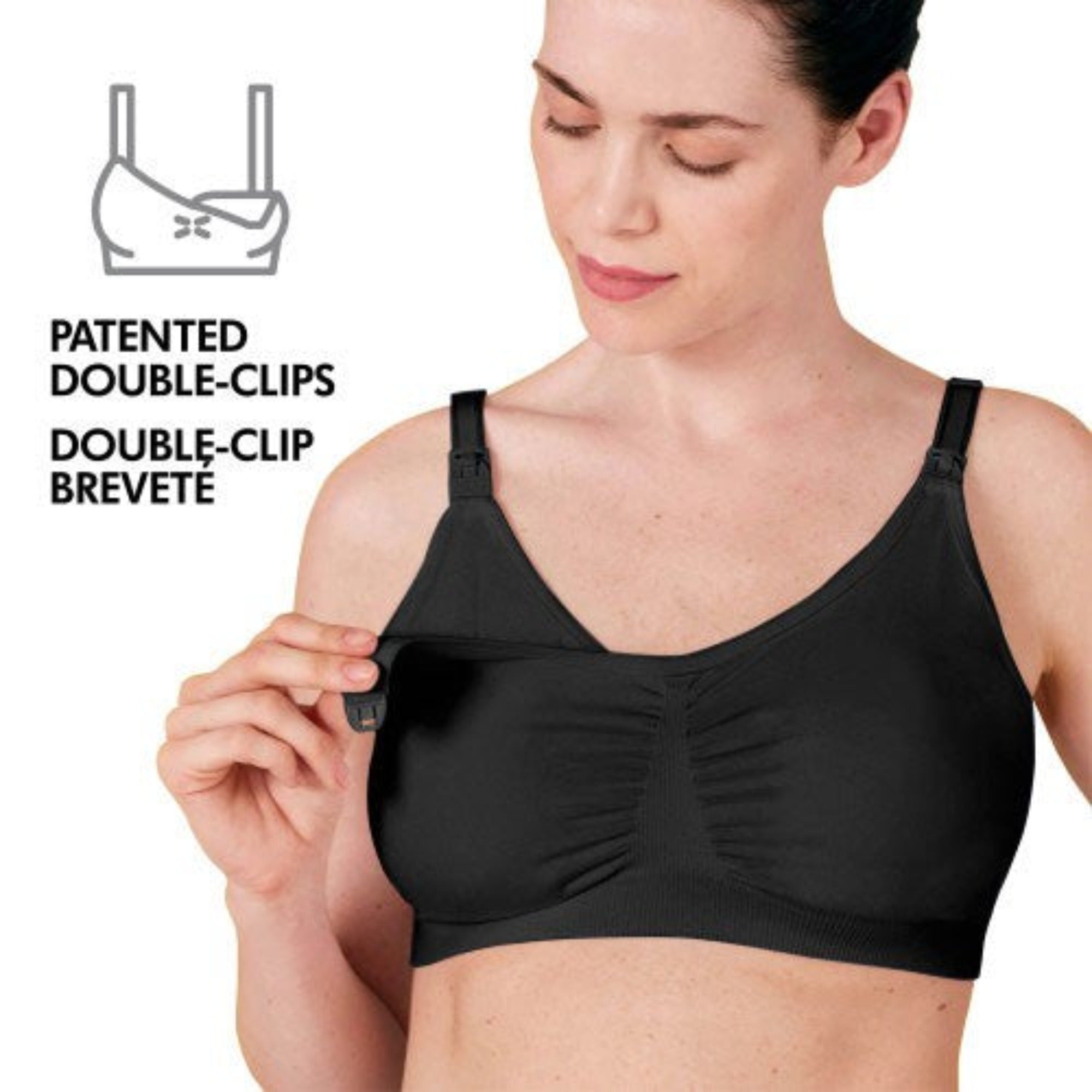 PATENTED DOUBLE-CLIPS

DOUBLE-CLIP BREVETÉ