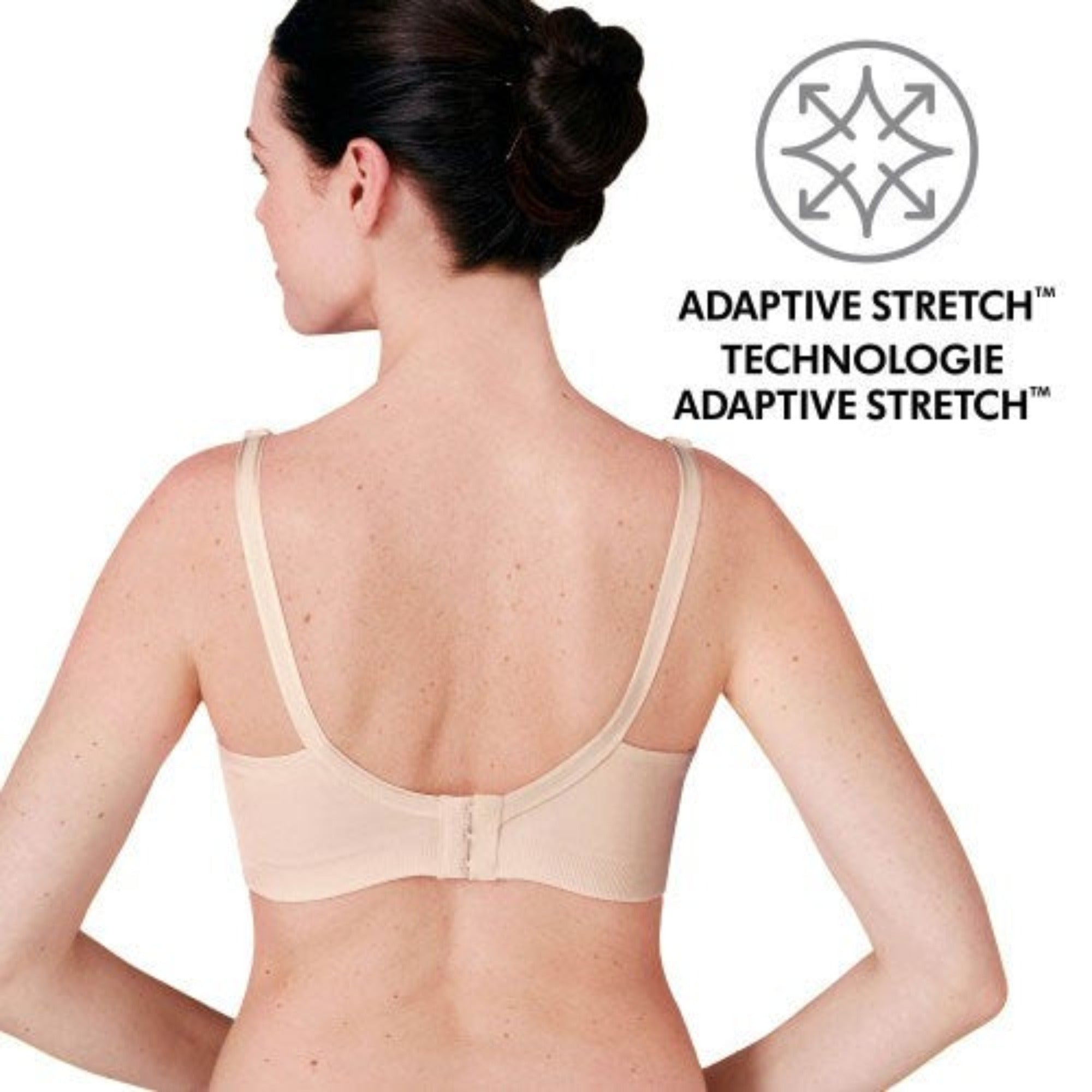 ADAPTIVE STRETCH™
TECHNOLOGIE ADAPTIVE STRETCH™