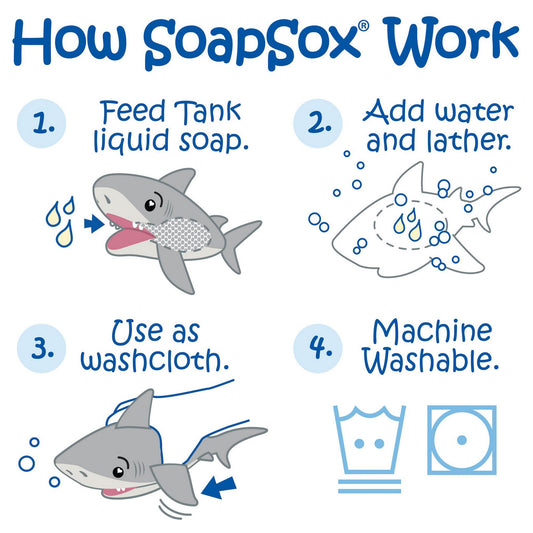 How SoapSox® Work

1. Feed Tank liquid soap.

2. Add water and lather.

3. Use as washcloth.

4. Machine Washable.