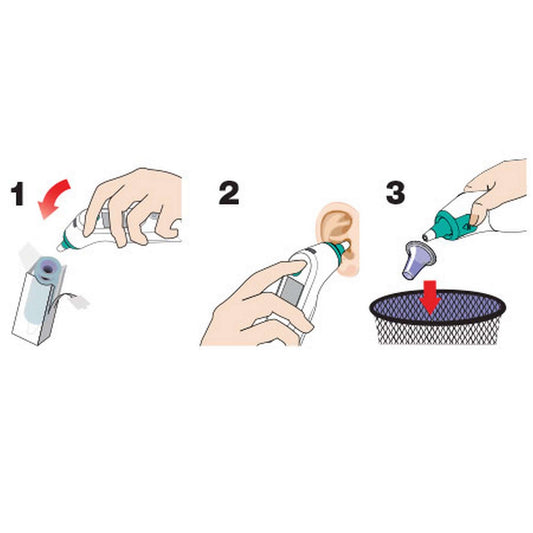 1

2

3