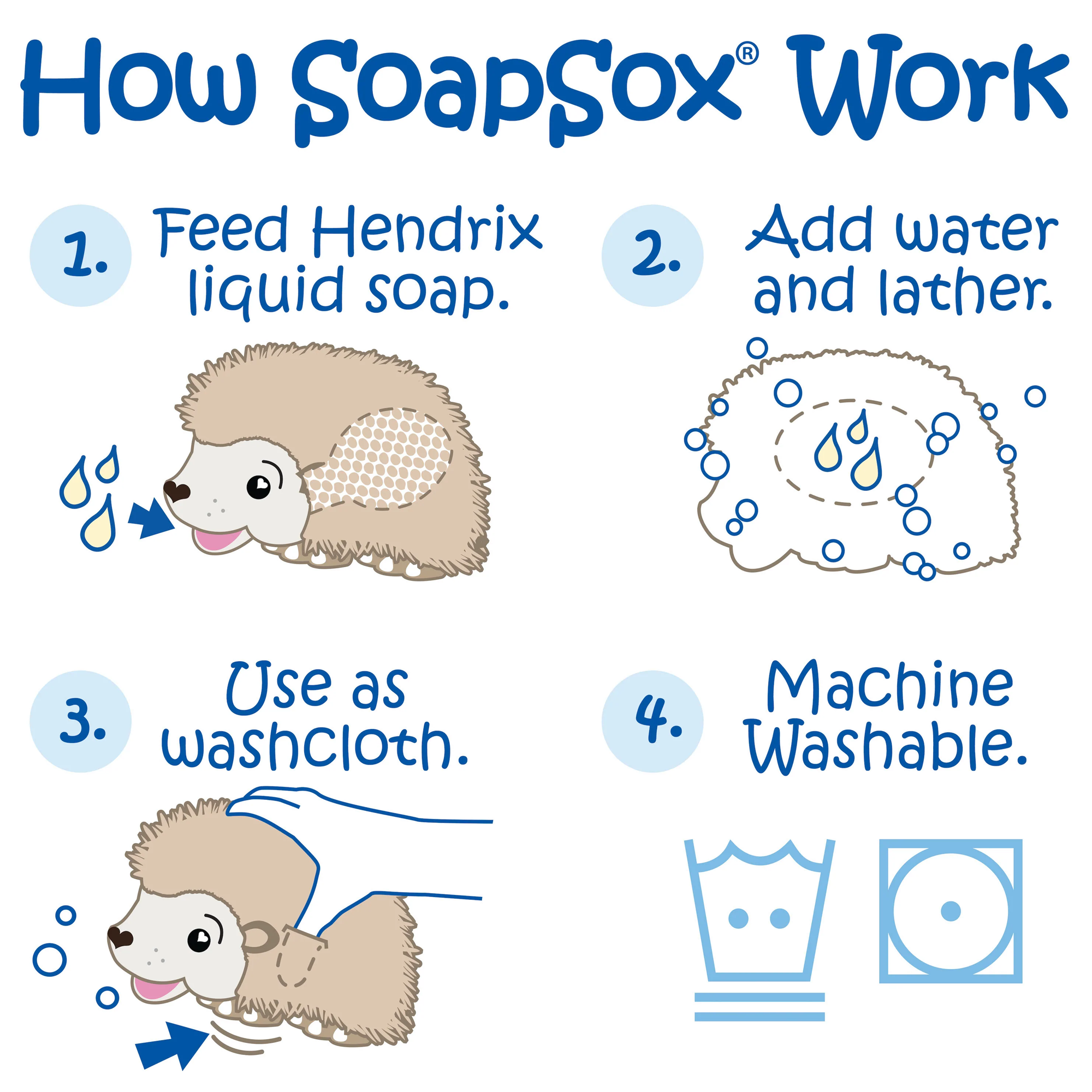 How SoapSox® Work

1. Feed Hendrix liquid soap.

2. Add water and lather.

3. Use as washcloth.

4. Machine Washable.