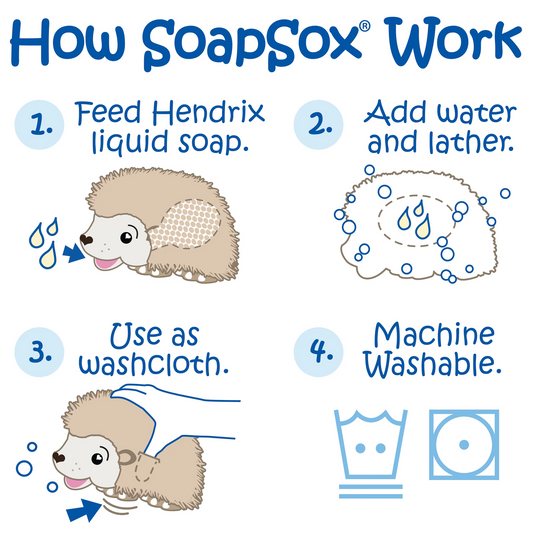 How SoapSox® Work

1. Feed Hendrix liquid soap.

2. Add water and lather.

3. Use as washcloth.

4. Machine Washable.